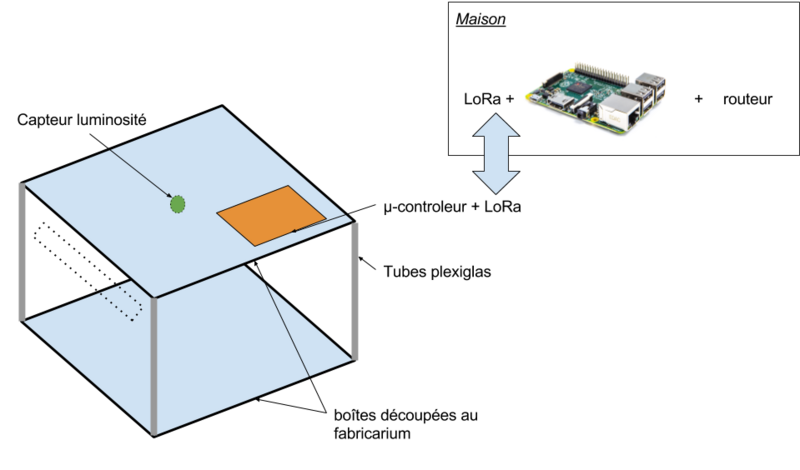 Maison

LoRa + + routeur

Capteur luminosité

μ-controleur + LoRa

Tubes plexiglas

boîtes découpées au fabricarium